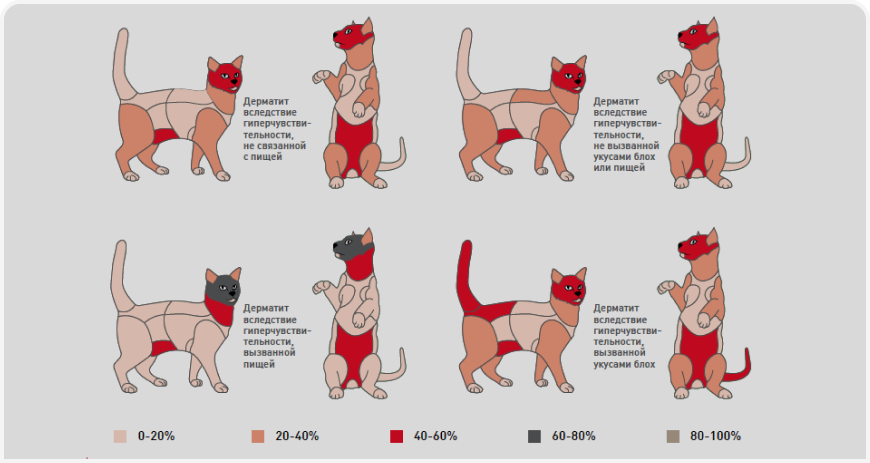 Дерматит вследствие гиперчувствительности, не связанной с пищей

Дерматит вследствие гиперчувствительности, не вызванной укусами блох или пищей

Дерматит вследствие гиперчувствительности, вызванной пищей

Дерматит вследствие гиперчувствительности, вызванной укусами блох

0-20%
20-40%
40-60%
60-80%
80-100%